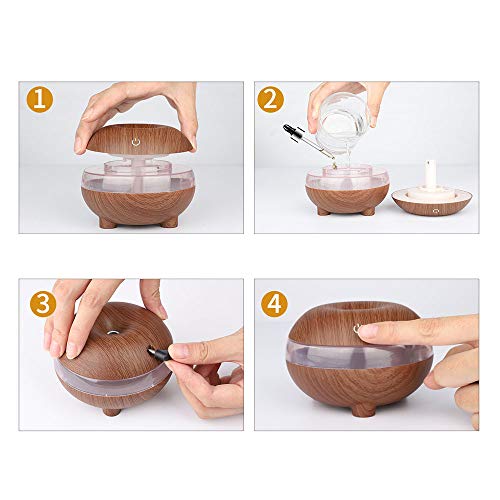 1

2

3

4