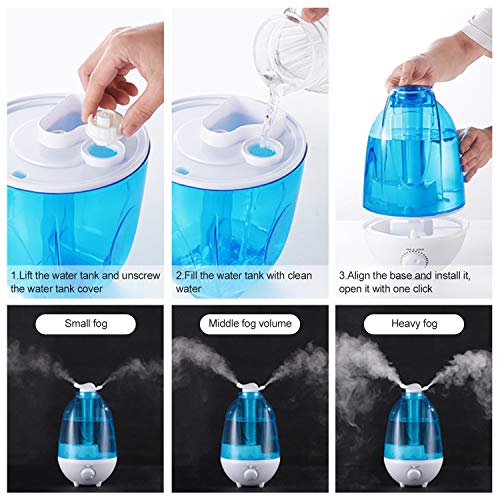 1.Lift the water tank and unscrew the water tank cover

2.Fill the water tank with clean water

3.Align the base and install it, open it with one click

Small fog

Middle fog volume

Heavy fog