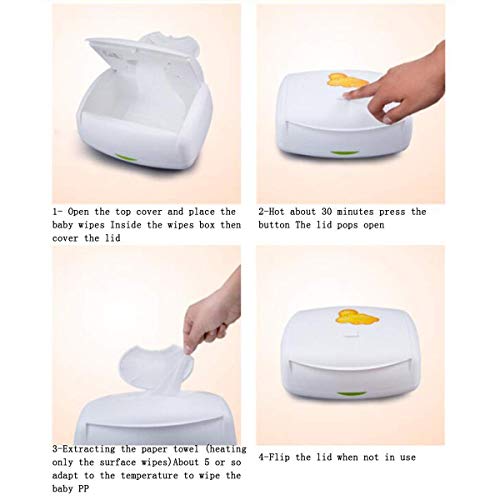 1- Open the top cover and place the baby wipes Inside the wipes box then cover the lid

2-Hot about 30 minutes press the button The lid pops open

3-Extracting the paper towel (heating only the surface wipes)About 5 or so adapt to the temperature to wipe the baby PP

4-Flip the lid when not in use