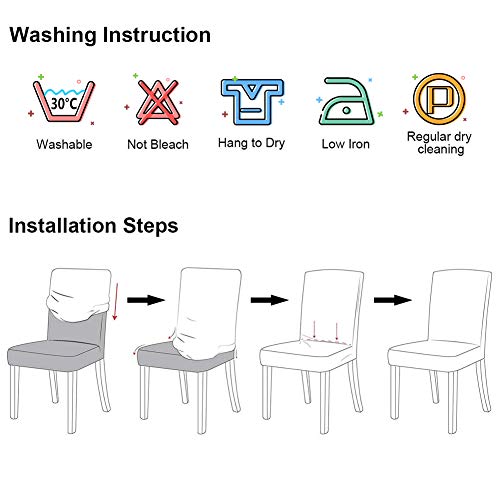 Washing Instruction

30°C
Washable

Not Bleach

Hang to Dry

Low Iron

P
Regular dry cleaning

Installation Steps