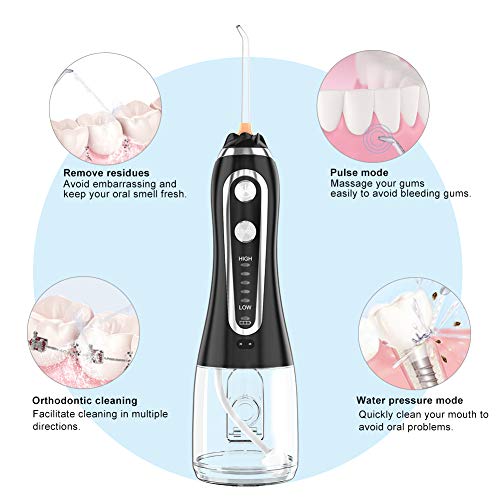 Remove residues
Avoid embarrassing and keep your oral smell fresh.

Pulse mode
Massage your gums easily to avoid bleeding gums.

HIGH

LOW

Orthodontic cleaning
Facilitate cleaning in multiple directions.

Water pressure mode
Quickly clean your mouth to avoid oral problems.