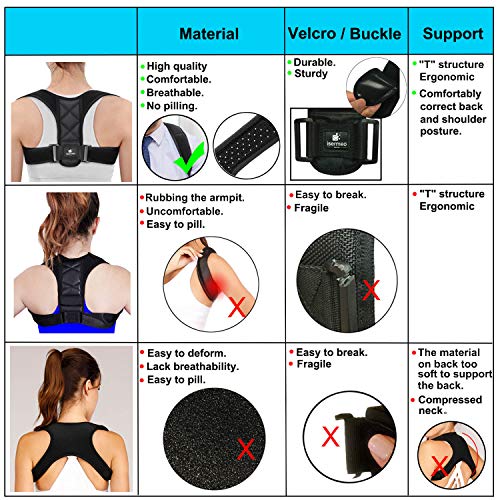 | | Material | Velcro / Buckle | Support |
|---|---|---|---|
| | • High quality • Comfortable. • Breathable. • No pilling. | • Durable. • Sturdy isermeo | • "T" structure Ergonomic • Comfortably correct back and shoulder posture. |
| | • Rubbing the armpit. • Uncomfortable. • Easy to pill. | • Easy to break. • Fragile | • "T" structure Ergonomic |
| | • Easy to deform. • Lack breathability. • Easy to pill. | • Easy to break. • Fragile | • The material on back too soft to support the back. • Compressed neck. |