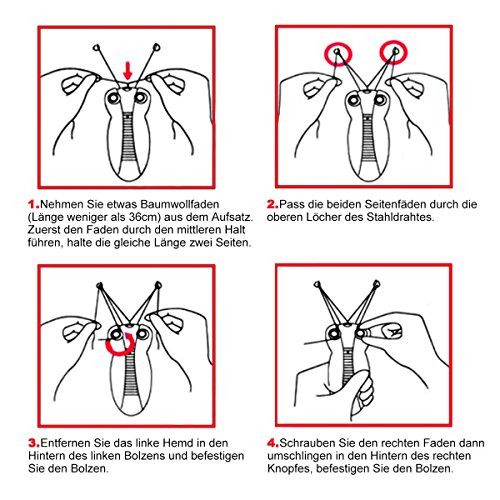 1.Nehmen Sie etwas Baumwollfaden (Länge weniger als 36cm) aus dem Aufsatz. Zuerst den Faden durch den mittleren Halt führen, halte die gleiche Länge zwei Seiten.

2.Pass die beiden Seitenfäden durch die oberen Löcher des Stahldrahtes.

3.Entfernen Sie das linke Hemd in den Hintern des linken Bolzens und befestigen Sie den Bolzen.

4.Schrauben Sie den rechten Faden dann umschlingen in den Hintern des rechten Knopfes, befestigen Sie den Bolzen.