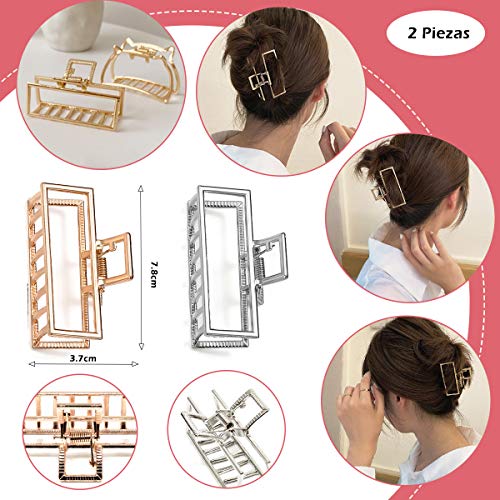 2 Piezas

7.8cm

3.7cm