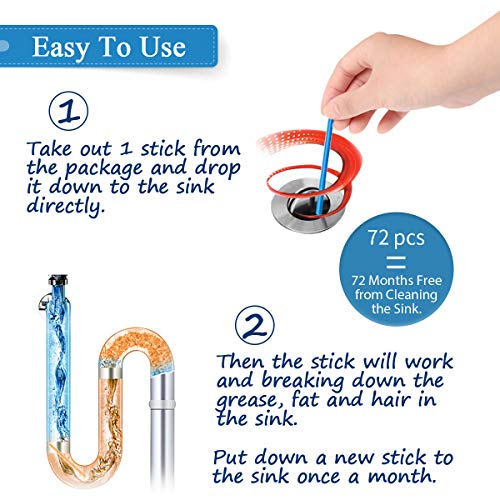 Easy To Use

1

Take out 1 stick from the package and drop it down to the sink directly.

72 pcs
=
72 Months Free from Cleaning the Sink.

2

Then the stick will work and breaking down the grease, fat and hair in the sink.

Put down a new stick to the sink once a month.