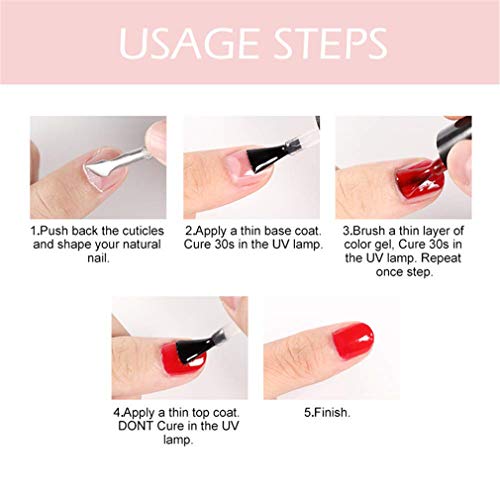 USAGE STEPS

1.Push back the cuticles and shape your natural nail.

2.Apply a thin base coat. Cure 30s in the UV lamp.

3.Brush a thin layer of color gel, Cure 30s in the UV lamp. Repeat once step.

4.Apply a thin top coat. DONT Cure in the UV lamp.

5.Finish.