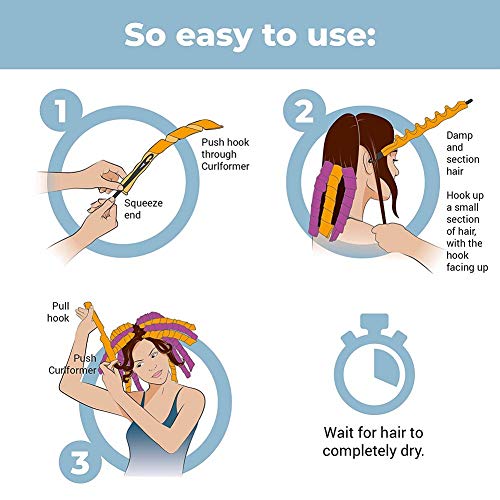 So easy to use:

1

Push hook through Curlformer

Squeeze end

2

Damp and section hair

Hook up a small section of hair, with the hook facing up

Pull hook

Push Curlformer

3

Wait for hair to completely dry.