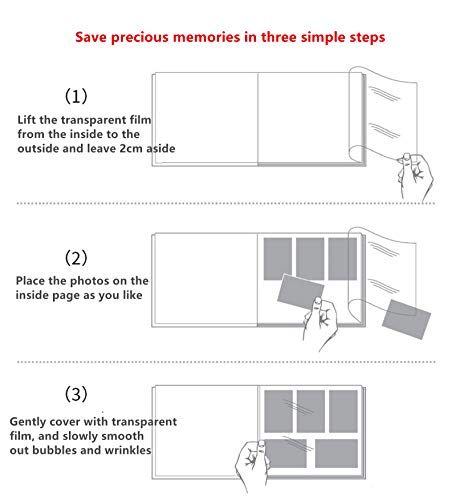 Save precious memories in three simple steps

(1)

Lift the transparent film from the inside to the outside and leave 2cm aside

(2)

Place the photos on the inside page as you like

(3)

Gently cover with transparent film, and slowly smooth out bubbles and wrinkles