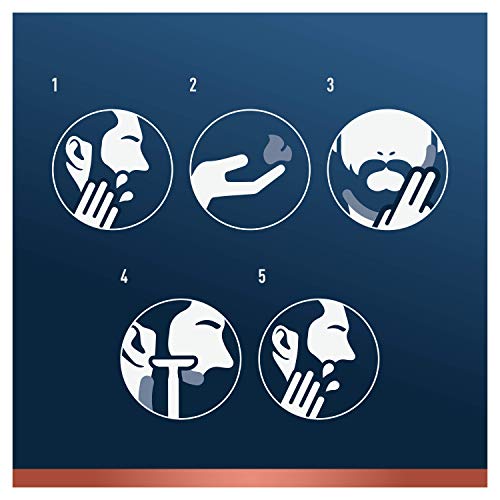 1

2

3

4

5