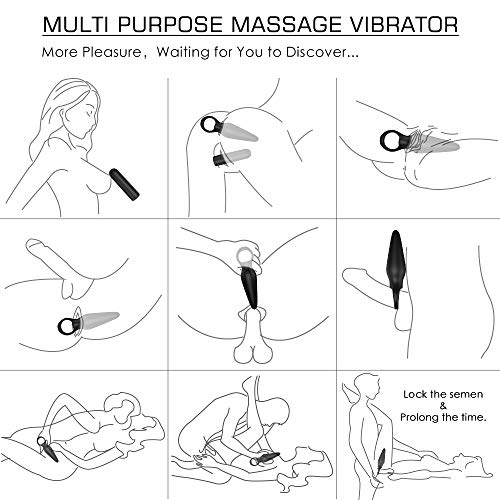 MULTI PURPOSE MASSAGE VIBRATOR

More Pleasure, Waiting for You to Discover...

Lock the semen
&
Prolong the time.