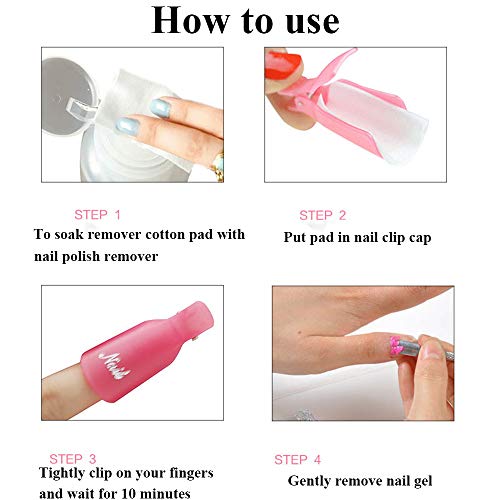 How to use

STEP 1
To soak remover cotton pad with nail polish remover

STEP 2
Put pad in nail clip cap

Nails

STEP 3
Tightly clip on your fingers and wait for 10 minutes

STEP 4
Gently remove nail gel