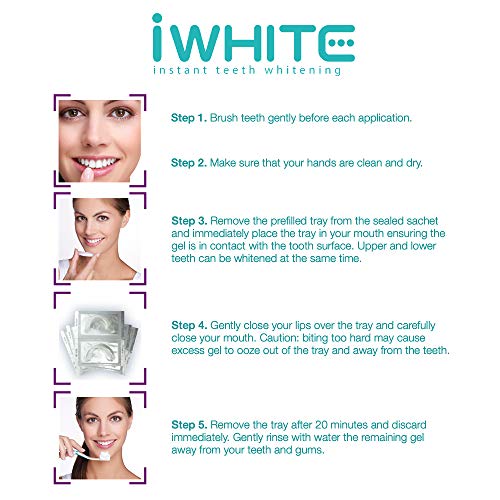 iWHITE
instant teeth whitening

Step 1. Brush teeth gently before each application.

Step 2. Make sure that your hands are clean and dry.

Step 3. Remove the prefilled tray from the sealed sachet and immediately place the tray in your mouth ensuring the gel is in contact with the tooth surface. Upper and lower teeth can be whitened at the same time.

Step 4. Gently close your lips over the tray and carefully close your mouth. Caution: biting too hard may cause excess gel to ooze out of the tray and away from the teeth.

Step 5. Remove the tray after 20 minutes and discard immediately. Gently rinse with water the remaining gel away from your teeth and gums.