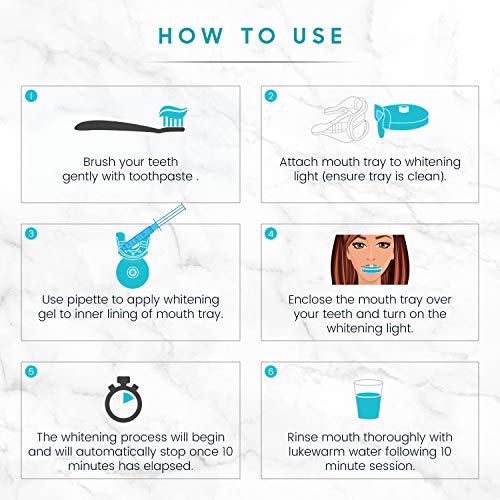 HOW TO USE

1

Brush your teeth gently with toothpaste .

2

Attach mouth tray to whitening light (ensure tray is clean).

3

Use pipette to apply whitening gel to inner lining of mouth tray.

4

Enclose the mouth tray over your teeth and turn on the whitening light.

5

The whitening process will begin and will automatically stop once 10 minutes has elapsed.

6

Rinse mouth thoroughly with lukewarm water following 10 minute session.