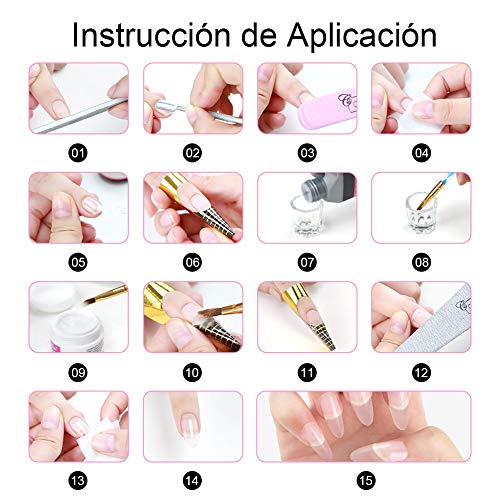 Instrucción de Aplicación

01

02

03

04

05

06

07

08

09

10

11

12

13

14

15