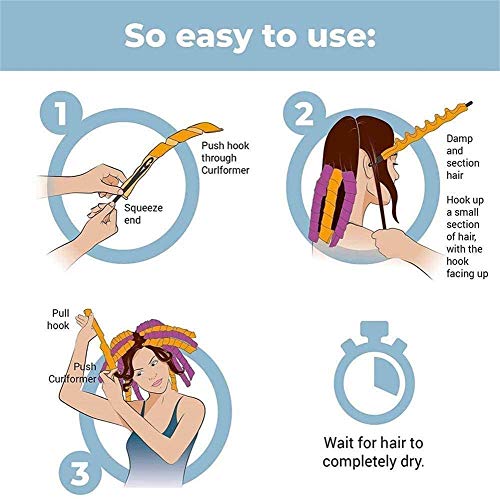 So easy to use:

1

Push hook through Curlformer

Squeeze end

2

Damp and section hair

Hook up a small section of hair, with the hook facing up

Pull hook

Push Curlformer

3

Wait for hair to completely dry.