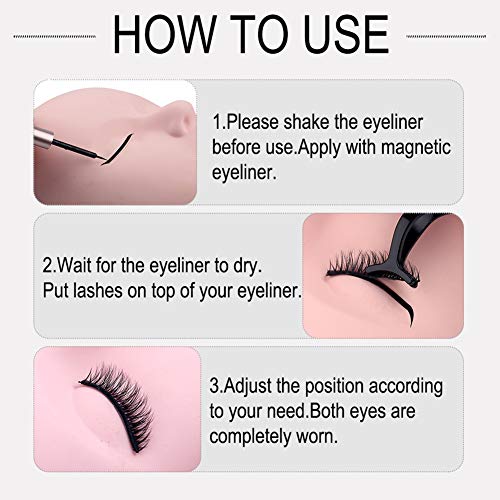 HOW TO USE

1.Please shake the eyeliner before use.Apply with magnetic eyeliner.

2.Wait for the eyeliner to dry. Put lashes on top of your eyeliner.

3.Adjust the position according to your need.Both eyes are completely worn.