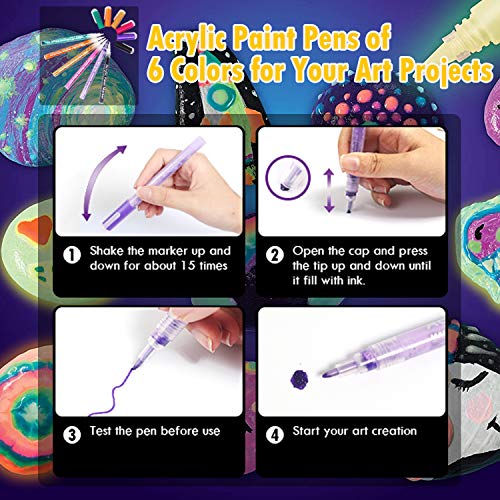 Acrylic Paint Pens of 6 Colors for Your Art Projects

1 Shake the marker up and down for about 15 times

2 Open the cap and press the tip up and down until it fill with ink.

3 Test the pen before use

4 Start your art creation