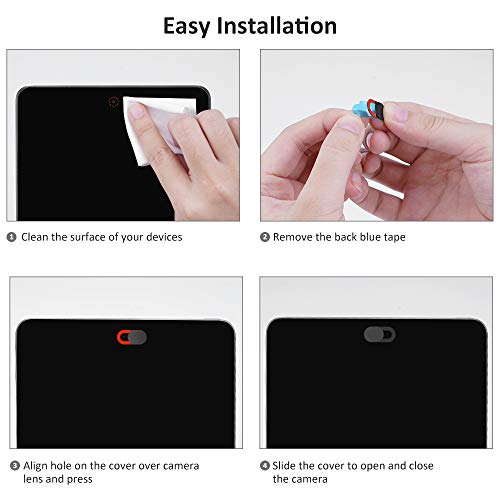 Easy Installation

❶ Clean the surface of your devices

❷ Remove the back blue tape

❸ Align hole on the cover over camera lens and press

❹ Slide the cover to open and close the camera