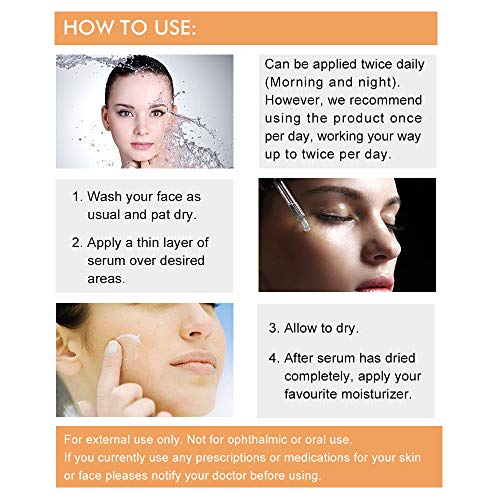 HOW TO USE:

Can be applied twice daily (Morning and night). However, we recommend using the product once per day, working your way up to twice per day.

1. Wash your face as usual and pat dry.

2. Apply a thin layer of serum over desired areas.

3. Allow to dry.

4. After serum has dried completely, apply your favourite moisturizer.

For external use only. Not for ophthalmic or oral use.
If you currently use any prescriptions or medications for your skin or face pleases notify your doctor before using.