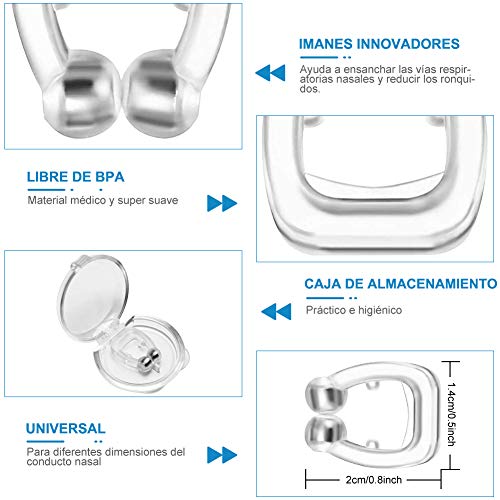 IMANES INNOVADORES

Ayuda a ensanchar las vías respiratorias nasales y reducir los ronquidos.

LIBRE DE BPA

Material médico y super suave

CAJA DE ALMACENAMIENTO

Práctico e higiénico

UNIVERSAL

Para diferentes dimensiones del conducto nasal

1.4cm/0.5inch

2cm/0.8inch