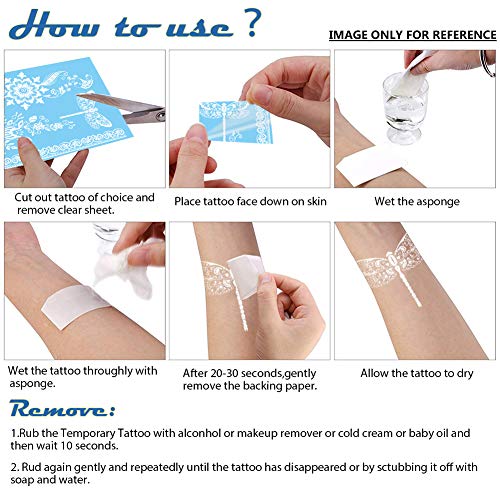 How to use ?

IMAGE ONLY FOR REFERENCE

Cut out tattoo of choice and remove clear sheet.

Place tattoo face down on skin

Wet the asponge

Wet the tattoo throughly with asponge.

After 20-30 seconds,gently remove the backing paper.

Allow the tattoo to dry

Remove:

1.Rub the Temporary Tattoo with alconhol or makeup remover or cold cream or baby oil and then wait 10 seconds.

2. Rud again gently and repeatedly until the tattoo has disappeared or by sctubbing it off with soap and water.