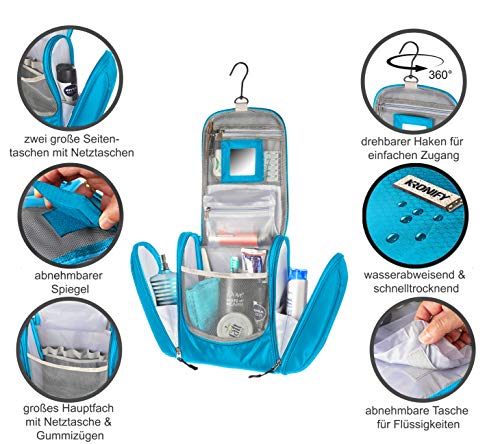 zwei große Seitentaschen mit Netztaschen

abnehmbarer Spiegel

großes Hauptfach mit Netztasche & Gummizügen

360°

drehbarer Haken für einfachen Zugang

KRONIFY

wasserabweisend & schnelltrocknend

abnehmbare Tasche für Flüssigkeiten