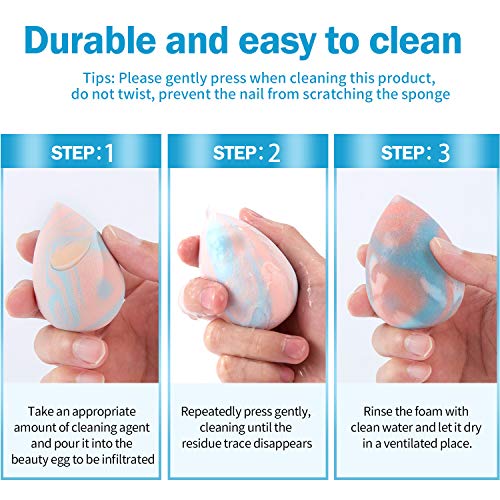 Durable and easy to clean

Tips: Please gently press when cleaning this product, do not twist, prevent the nail from scratching the sponge

STEP: 1

Take an appropriate amount of cleaning agent and pour it into the beauty egg to be infiltrated

STEP: 2

Repeatedly press gently, cleaning until the residue trace disappears

STEP: 3

Rinse the foam with clean water and let it dry in a ventilated place.