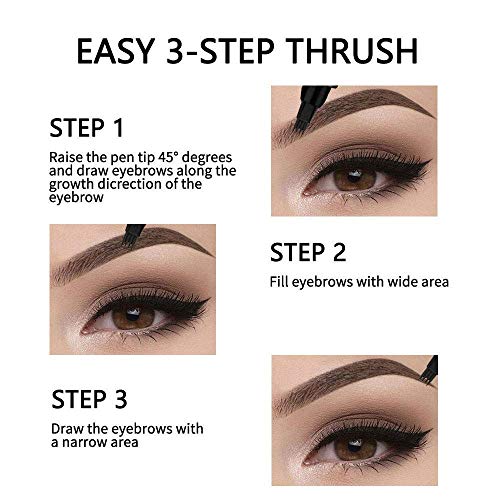 EASY 3-STEP THRUSH

STEP 1

Raise the pen tip 45° degrees and draw eyebrows along the growth dicrection of the eyebrow

STEP 2

Fill eyebrows with wide area

STEP 3

Draw the eyebrows with a narrow area