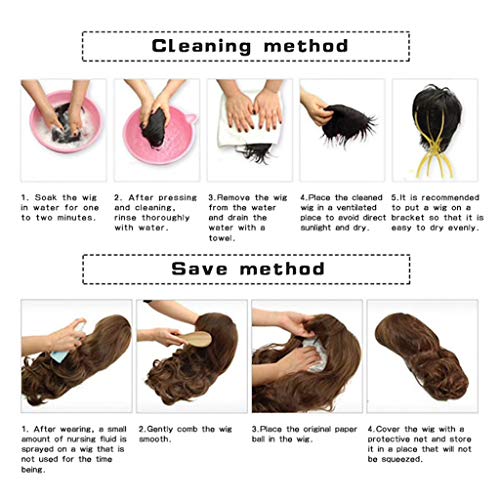 Cleaning method

1. Soak the wig in water for one to two minutes.

2. After pressing and cleaning, rinse thoroughly with water.

3.Remove the wig from the water and drain the water with a towel.

4.Place the cleaned wig in a ventilated place to avoid direct sunlight and dry.

5.It is recommended to put a wig on a bracket so that it is easy to dry evenly.

Save method

1. After wearing, a small amount of nursing fluid is sprayed on a wig that is not used for the time being.

2.Gently comb the wig smooth.

3.Place the original paper ball in the wig.

4.Cover the wig with a protective net and store it in a place that will not be squeezed.