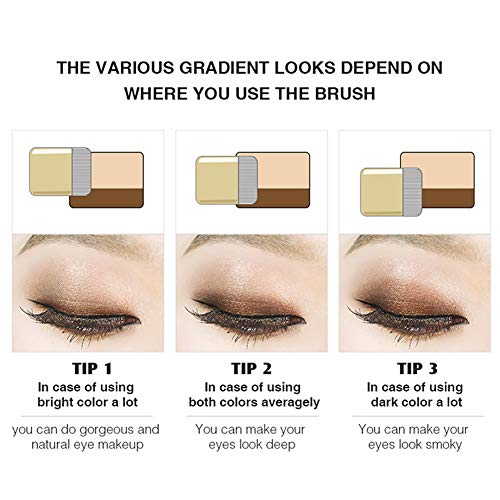 THE VARIOUS GRADIENT LOOKS DEPEND ON WHERE YOU USE THE BRUSH

TIP 1
In case of using bright color a lot

you can do gorgeous and natural eye makeup

TIP 2
In case of using both colors averagely

You can make your eyes look deep

TIP 3
In case of using dark color a lot

You can make your eyes look smoky