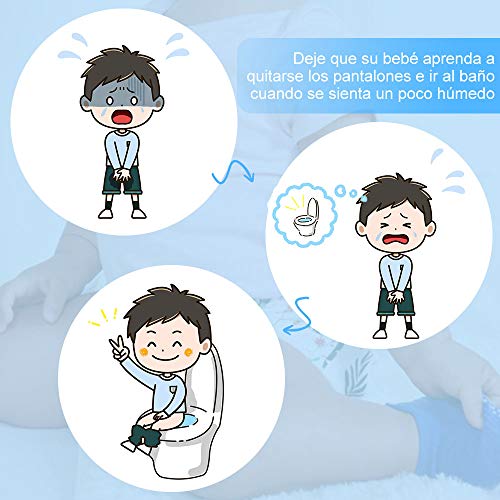 Deje que su bebé aprenda a quitarse los pantalones e ir al baño cuando se sienta un poco húmedo