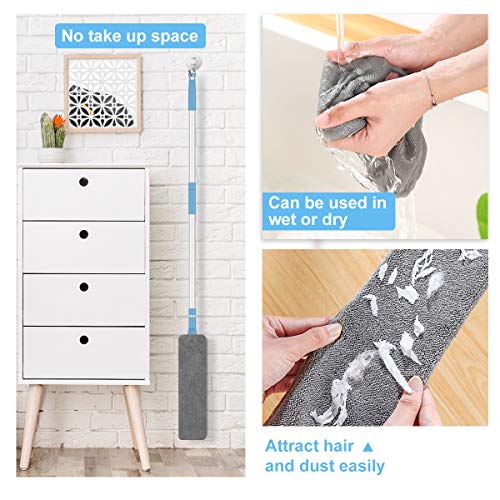 No take up space

Can be used in wet or dry

Attract hair ▲ and dust easily