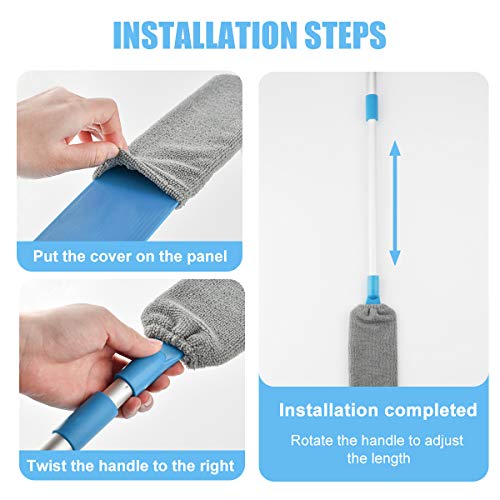 INSTALLATION STEPS

Put the cover on the panel

Twist the handle to the right

Installation completed

Rotate the handle to adjust the length