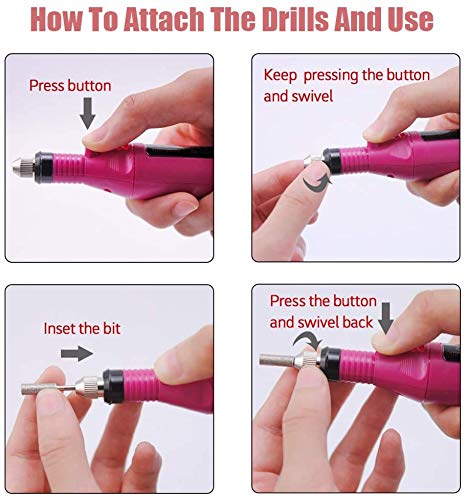 How To Attach The Drills And Use

Press button

Keep pressing the button and swivel

Inset the bit

Press the button and swivel back