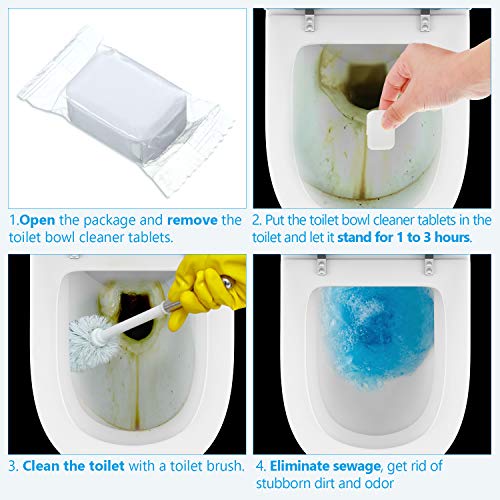 1.Open the package and remove the toilet bowl cleaner tablets.

2. Put the toilet bowl cleaner tablets in the toilet and let it stand for 1 to 3 hours.

3. Clean the toilet with a toilet brush.

4. Eliminate sewage, get rid of stubborn dirt and odor