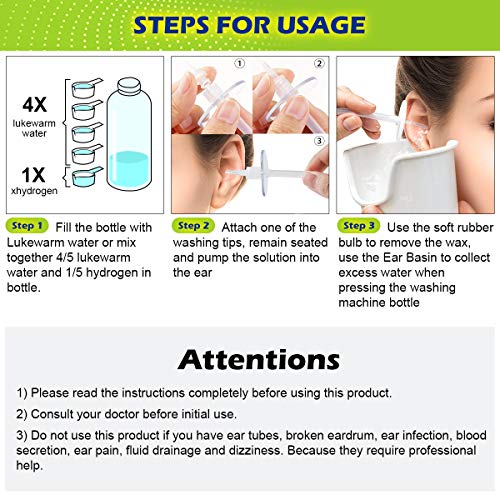 STEPS FOR USAGE

4X
lukewarm water

1X
xhydrogen

①

②

③

Step 1 Fill the bottle with Lukewarm water or mix together 4/5 lukewarm water and 1/5 hydrogen in bottle.

Step 2 Attach one of the washing tips, remain seated and pump the solution into the ear

Step 3 Use the soft rubber bulb to remove the wax, use the Ear Basin to collect excess water when pressing the washing machine bottle

Attentions

1) Please read the instructions completely before using this product.

2) Consult your doctor before initial use.

3) Do not use this product if you have ear tubes, broken eardrum, ear infection, blood secretion, ear pain, fluid drainage and dizziness. Because they require professional help.