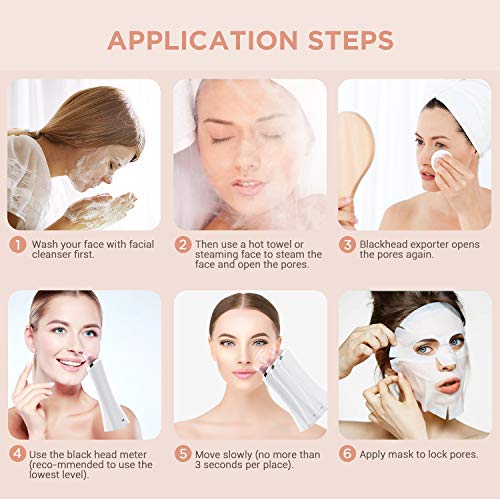 APPLICATION STEPS

1 Wash your face with facial cleanser first.

2 Then use a hot towel or steaming face to steam the face and open the pores.

3 Blackhead exporter opens the pores again.

4 Use the black head meter (reco-mmended to use the lowest level).

5 Move slowly (no more than 3 seconds per place).

6 Apply mask to lock pores.