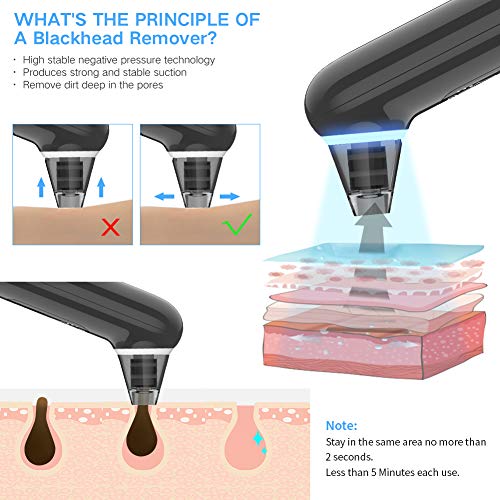 WHAT'S THE PRINCIPLE OF
A Blackhead Remover?

· High stable negative pressure technology
· Produces strong and stable suction
· Remove dirt deep in the pores

Note:
Stay in the same area no more than 2 seconds.
Less than 5 Minutes each use.