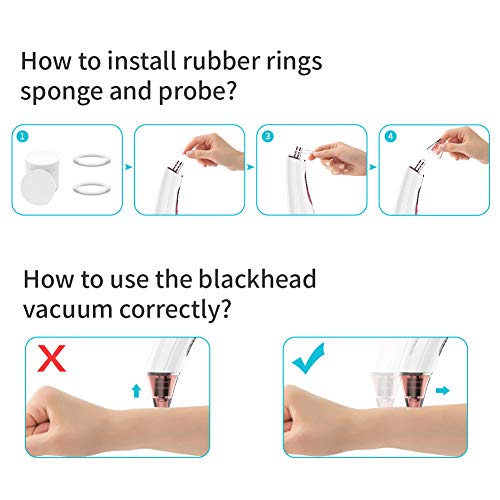 How to install rubber rings sponge and probe?

1

3

4

How to use the blackhead vacuum correctly?