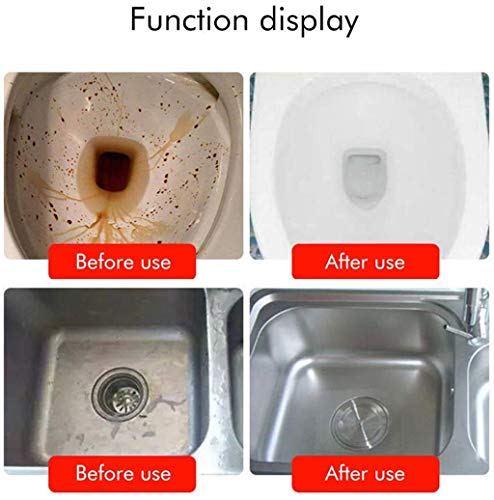 Function display

Before use

After use

Before use

After use