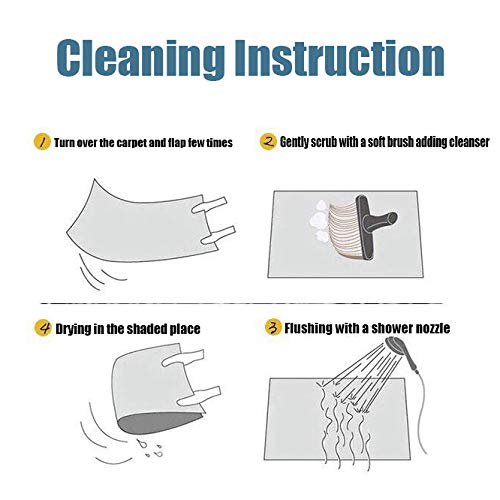 Cleaning Instruction

1 Turn over the carpet and flap few times

2 Gently scrub with a soft brush adding cleanser

4 Drying in the shaded place

3 Flushing with a shower nozzle