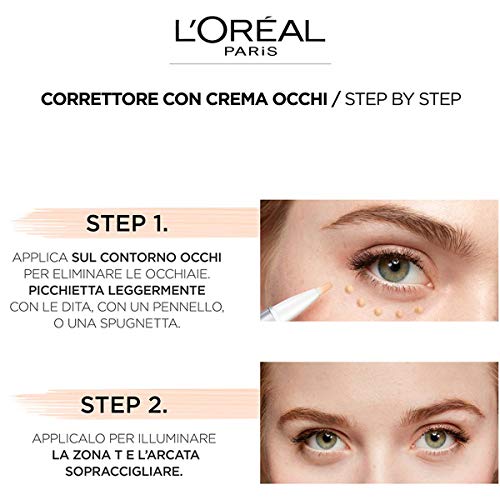 L'ORÉAL
PARIS

CORRETTORE CON CREMA OCCHI / STEP BY STEP

STEP 1.

APPLICA SUL CONTORNO OCCHI PER ELIMINARE LE OCCHIAIE. PICCHIETTA LEGGERMENTE CON LE DITA, CON UN PENNELLO, O UNA SPUGNETTA.

STEP 2.

APPLICALO PER ILLUMINARE LA ZONA T E L'ARCATA SOPRACCIGLIARE.