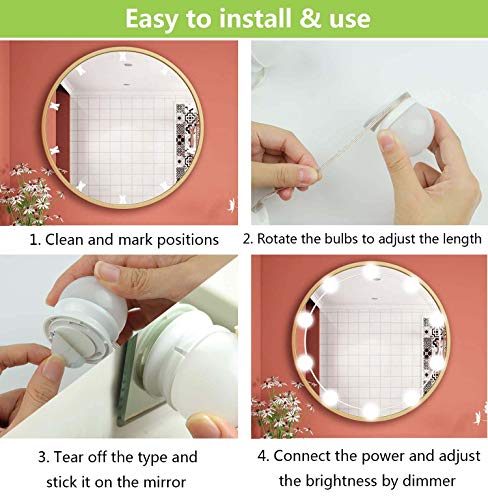 Easy to install & use

1. Clean and mark positions

2. Rotate the bulbs to adjust the length

3. Tear off the type and stick it on the mirror

4. Connect the power and adjust the brightness by dimmer