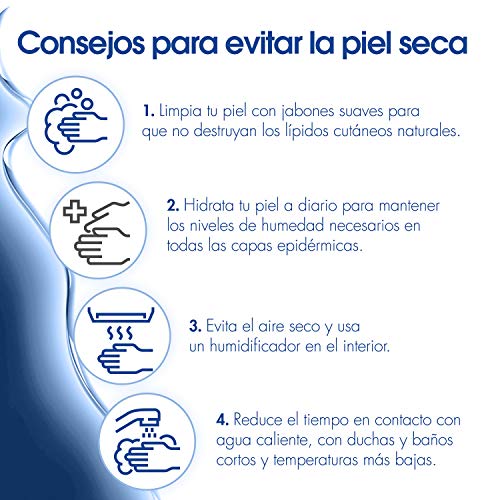 Consejos para evitar la piel seca

1. Limpia tu piel con jabones suaves para que no destruyan los lípidos cutáneos naturales.

2. Hidrata tu piel a diario para mantener los niveles de humedad necesarios en todas las capas epidérmicas.

3. Evita el aire seco y usa un humidificador en el interior.

4. Reduce el tiempo en contacto con agua caliente, con duchas y baños cortos y temperaturas más bajas.