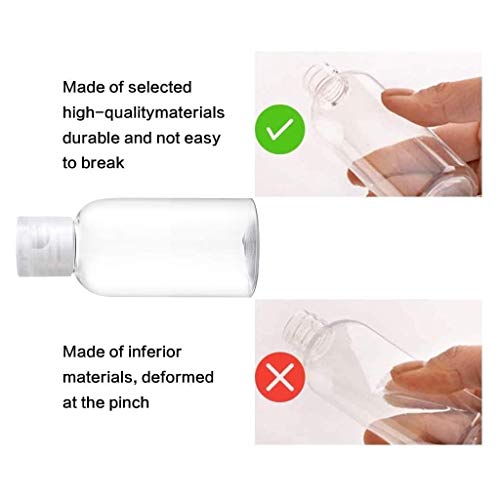 Made of selected high-qualitymaterials durable and not easy to break

Made of inferior materials, deformed at the pinch