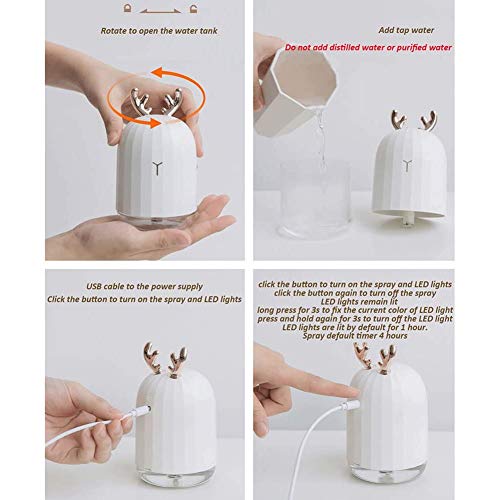 Rotate to open the water tank

Add tap water
Do not add distilled water or purified water

USB cable to the power supply
Click the button to turn on the spray and LED lights

click the button to turn on the spray and LED lights
click the button again to turn off the spray
LED lights remain lit
long press for 3s to fix the current color of LED light
press and hold again for 3s to turn off the LED light
LED lights are lit by default for 1 hour.
Spray default timer 4 hours