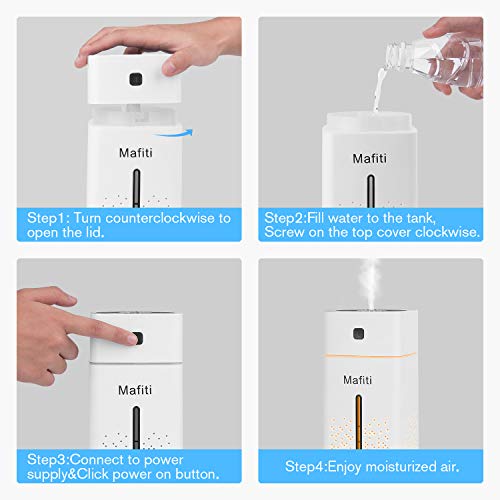 Mafiti

Step1: Turn counterclockwise to open the lid.

Mafiti

Step2:Fill water to the tank, Screw on the top cover clockwise.

Mafiti

Step3:Connect to power supply&Click power on button.

Mafiti

Step4:Enjoy moisturized air.