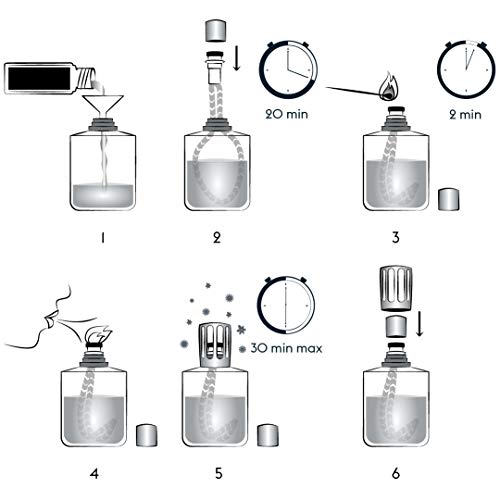 20 min

2 min

1

2

3

30 min max

4

5

6