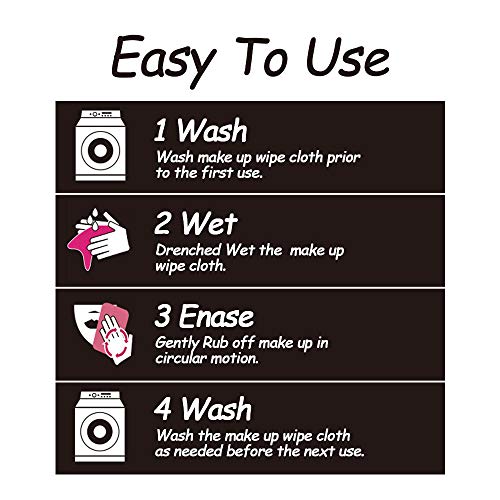 Easy To Use

1 Wash
Wash make up wipe cloth prior to the first use.

2 Wet
Drenched Wet the make up wipe cloth.

3 Enase
Gently Rub off make up in circular motion.

4 Wash
Wash the make up wipe cloth as needed before the next use.