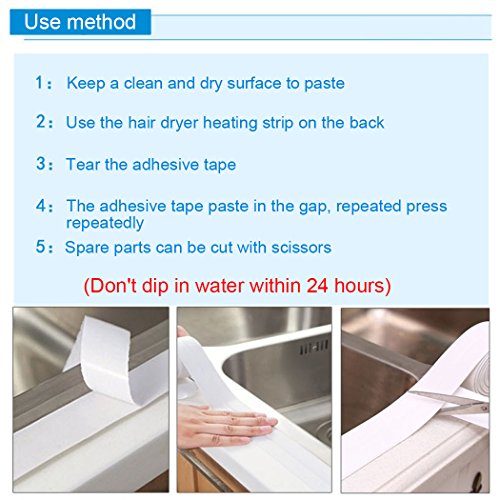 Use method

1： Keep a clean and dry surface to paste

2： Use the hair dryer heating strip on the back

3： Tear the adhesive tape

4： The adhesive tape paste in the gap, repeated press repeatedly

5： Spare parts can be cut with scissors

(Don't dip in water within 24 hours)